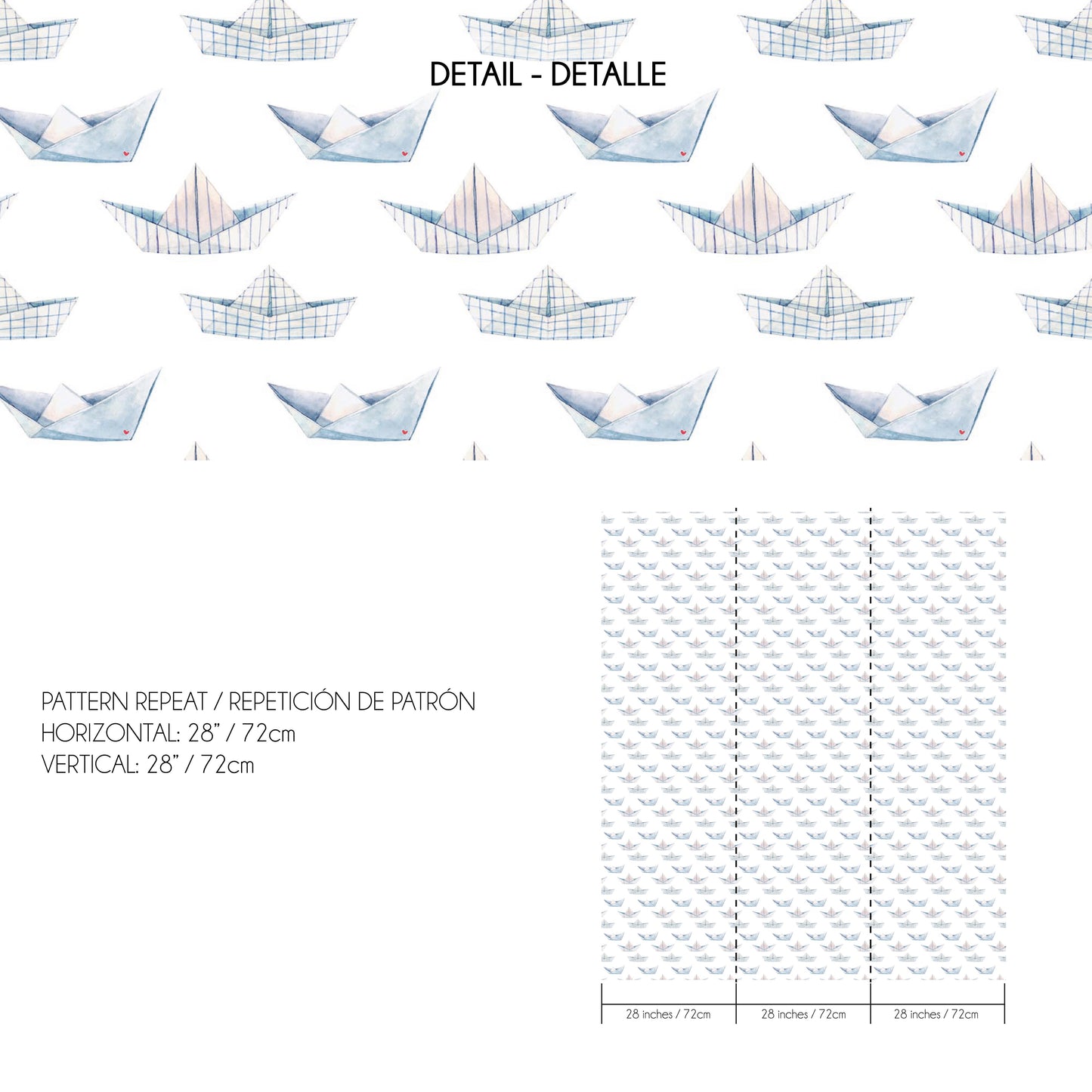 DETAIL - DETALLE

PATTERN REPEAT / REPETICIÓN DE PATRÓN
HORIZONTAL: 28" / 72cm
VERTICAL: 28" / 72cm

28 inches / 72cm
28 inches / 72cm
28 inches / 72cm